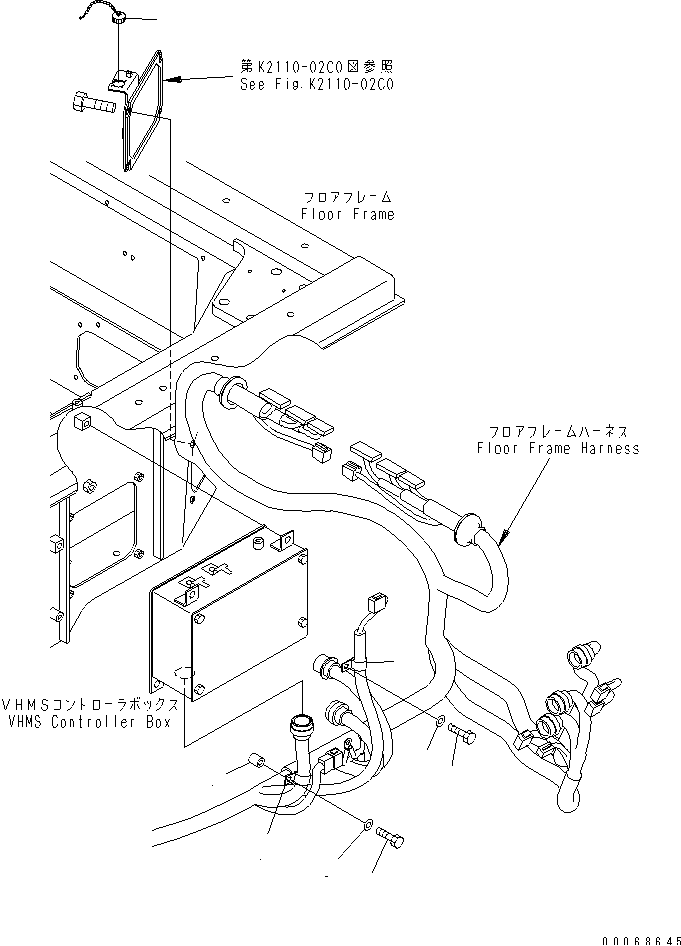 第K2110-02C0図参照
See Fig.K2110-02C0

フロアフレーム
Floor Frame

フロアフレームハーネス
Floor Frame Harness

VHMSコントローラボックス
VHMS Controller Box

00068645