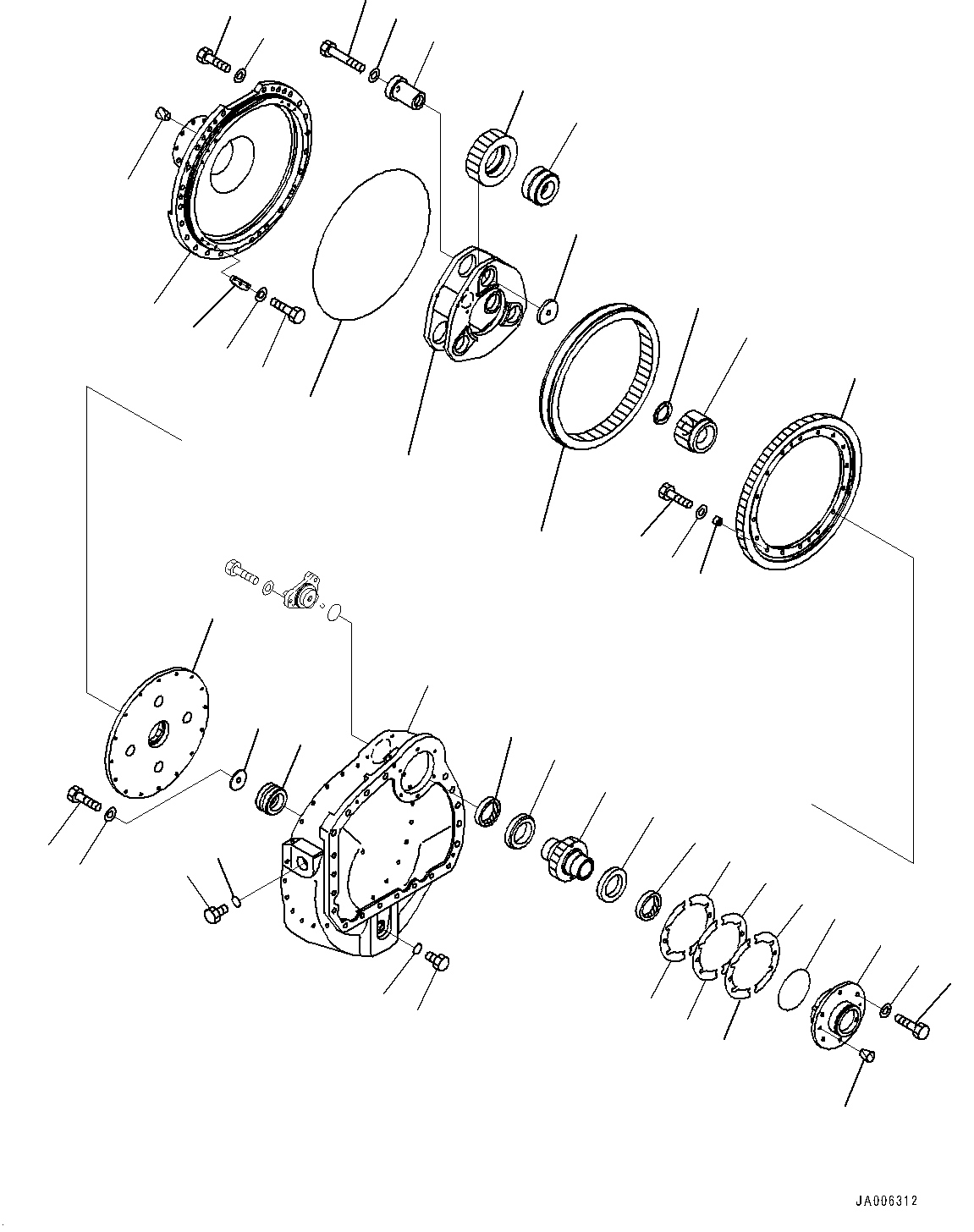 JA006312