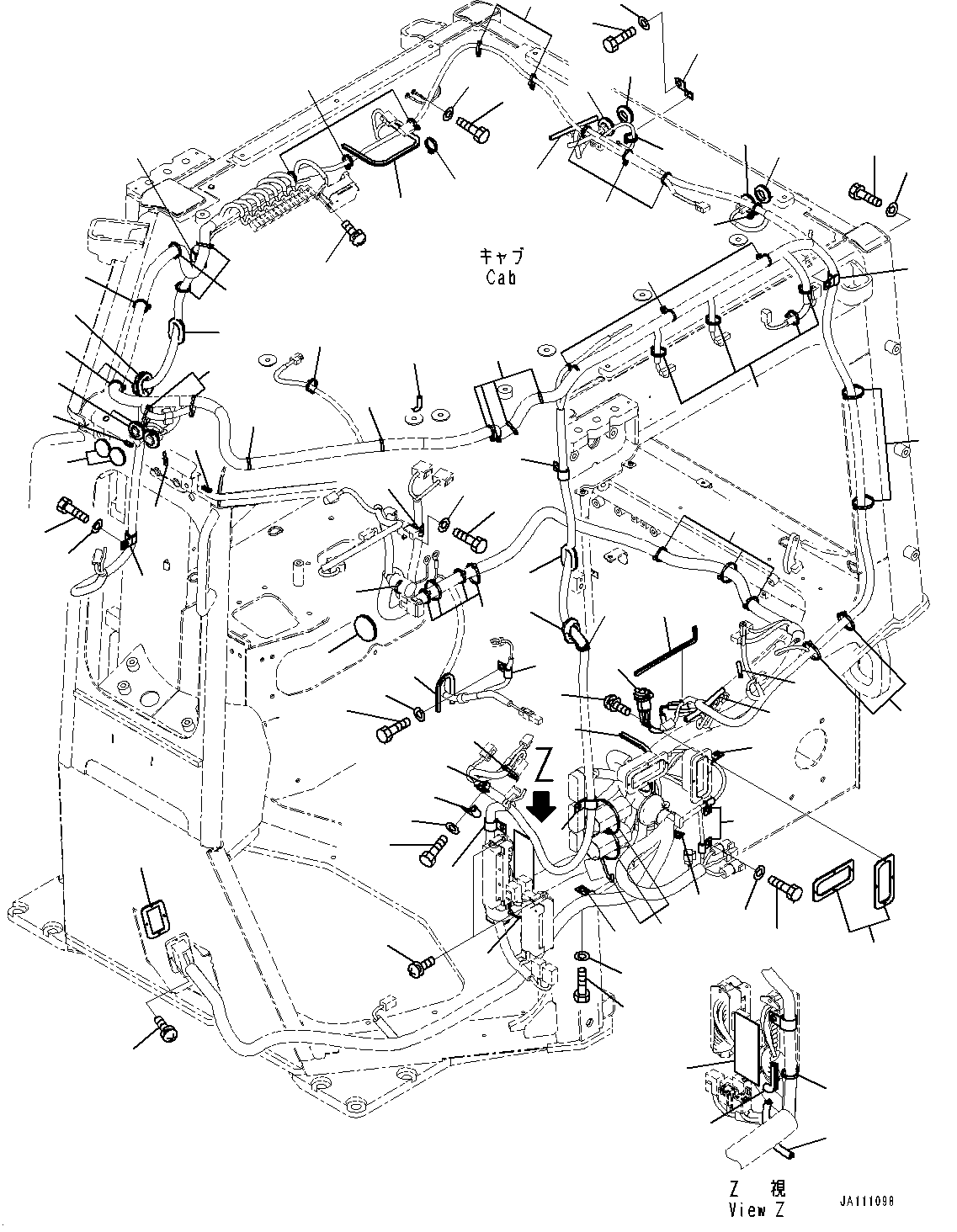 キャブ
Cab

Z

Z 視
View Z

JA111098