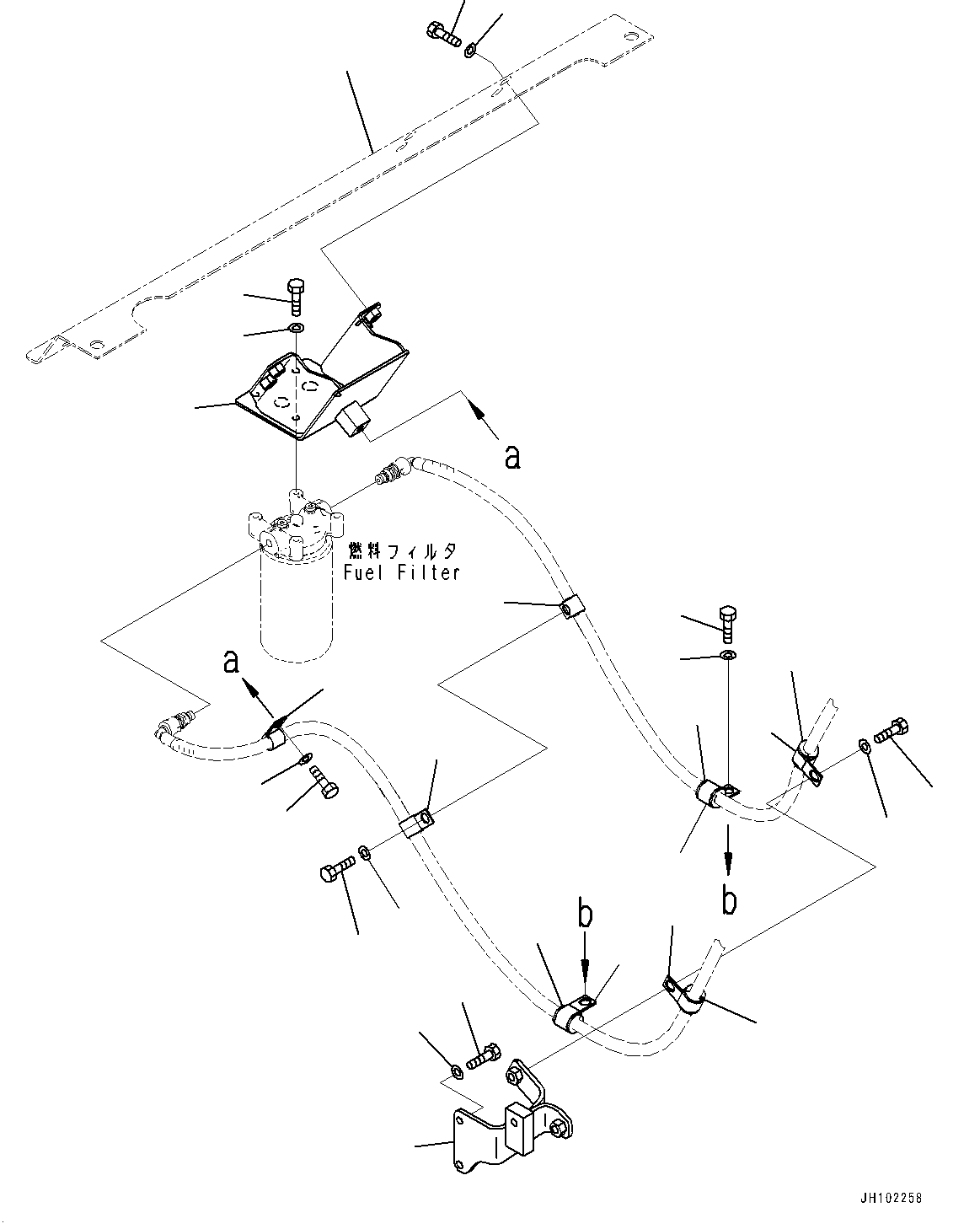 a

燃料フィルタ
Fuel Filter

a

b

b

JH102258