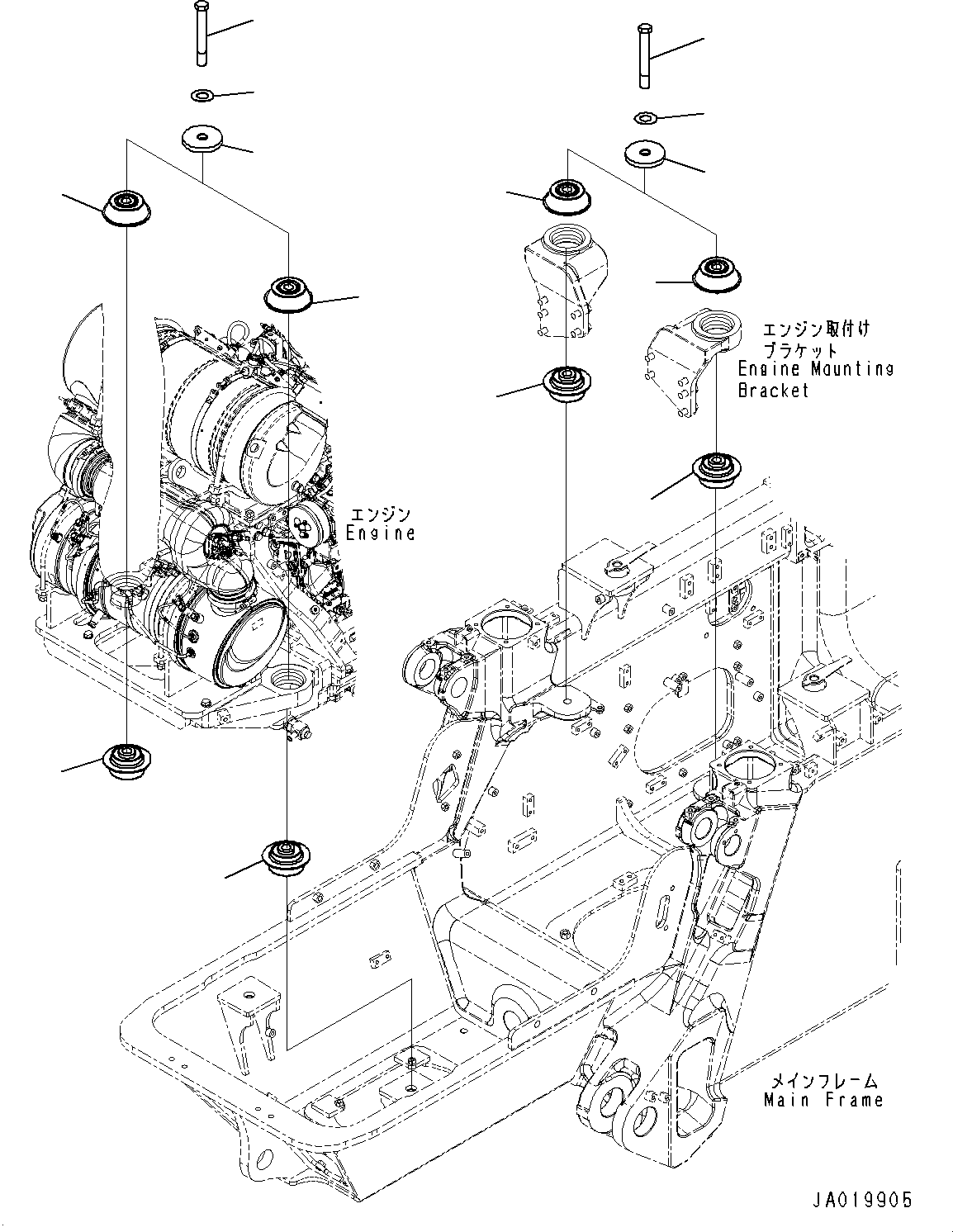 エンジン取付け
ブラケット
Engine Mounting
Bracket

エンジン
Engine

メインフレーム
Main Frame

JA019905